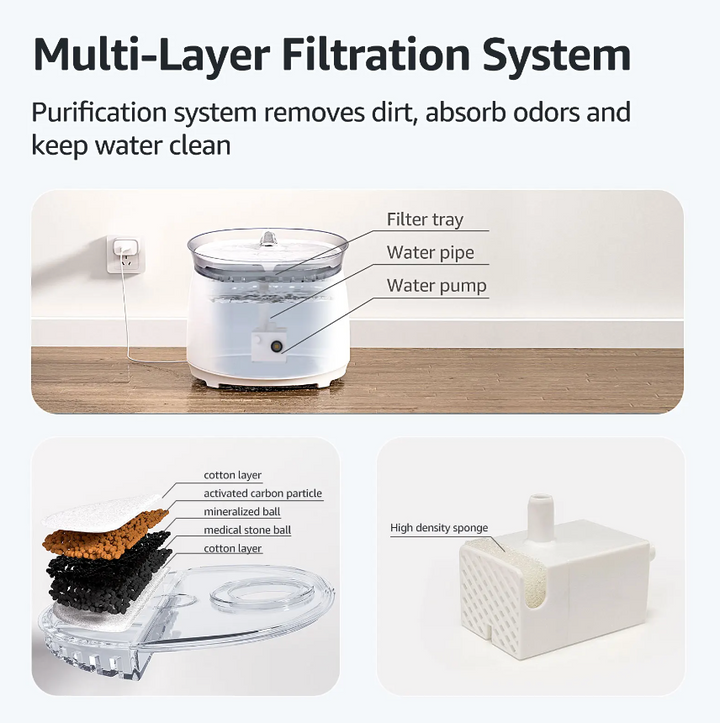 Multi-Layer Filtration System

Purification system removes dirt, absorb odors and keep water clean

Filter tray
Water pipe
Water pump

cotton layer
activated carbon particle
mineralized ball
medical stone ball
cotton layer

High density sponge